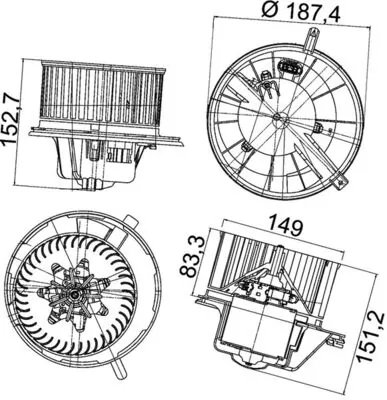 Ø 187,4

152,7

149

83,3

151,2