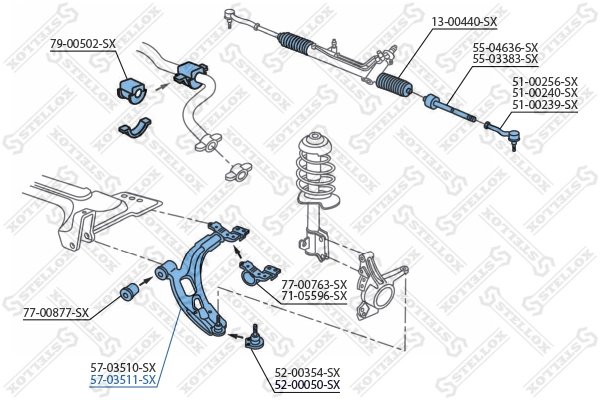 79-00502-SX

13-00440-SX

55-04636-SX
55-03383-SX

51-00256-SX
51-00240-SX
51-00239-SX

77-00763-SX
71-05596-SX

77-00877-SX

57-03510-SX
57-03511-SX

52-00354-SX
52-00050-SX

STELLOX