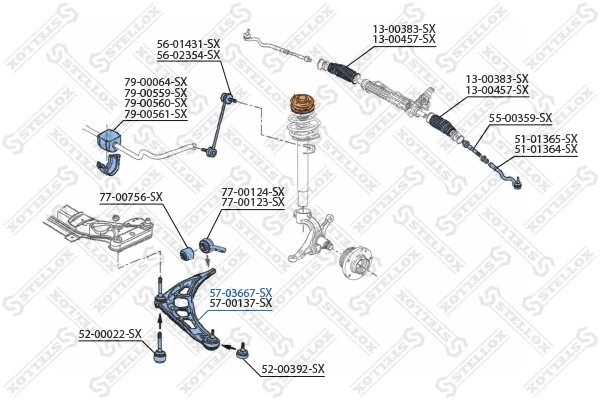 56-01431-SX
56-02354-SX

13-00383-SX
13-00457-SX

79-00064-SX
79-00559-SX
79-00560-SX
79-00561-SX

13-00383-SX
13-00457-SX

55-00359-SX

51-01365-SX
51-01364-SX

77-00756-SX

77-00124-SX
77-00123-SX

57-03667-SX
57-00137-SX

52-00022-SX

52-00392-SX

STELLOX