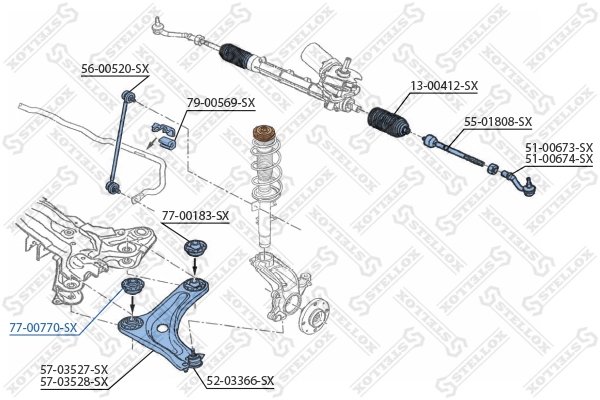 56-00520-SX

79-00569-SX

13-00412-SX

55-01808-SX

51-00673-SX
51-00674-SX

77-00183-SX

77-00770-SX

57-03527-SX
57-03528-SX

52-03366-SX

STELLOX